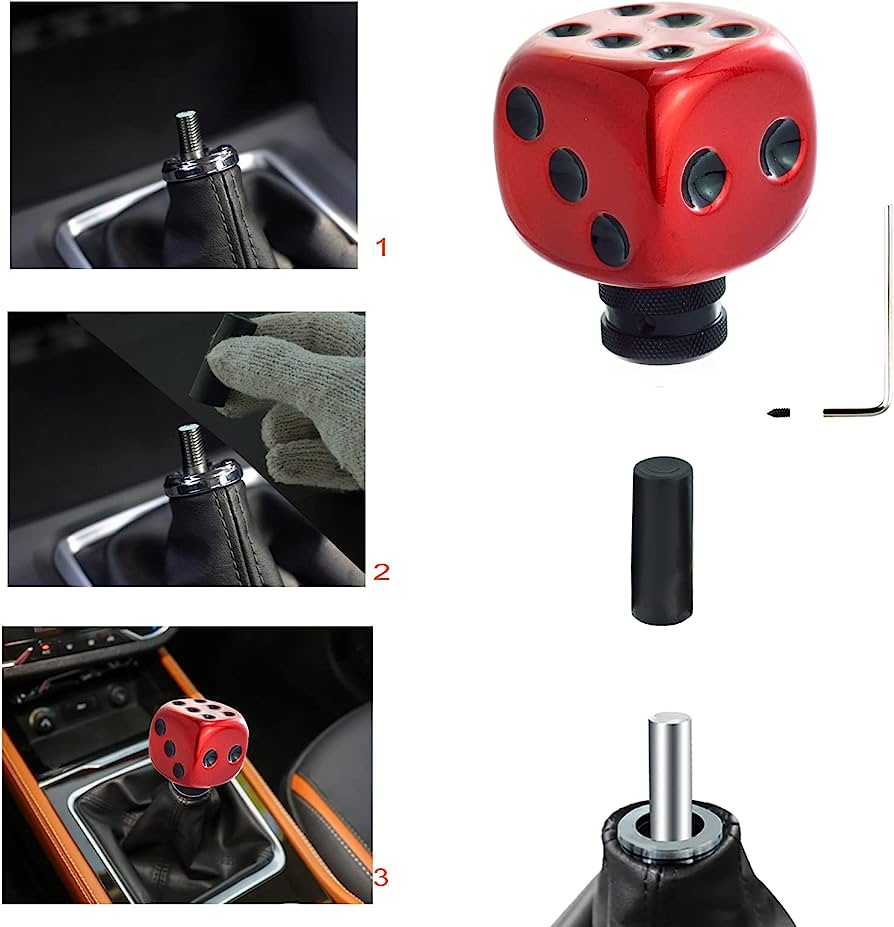 1

2

3